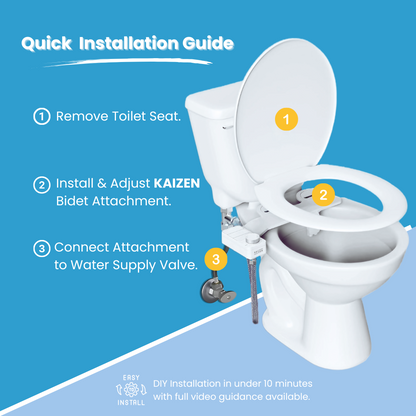 Quick Installation Guide

1 Remove Toilet Seat.

2 Install & Adjust KAIZEN Bidet Attachment.

3 Connect Attachment to Water Supply Valve.

1

2

3

EASY INSTALL

DIY Installation in under 10 minutes with full video guidance available.